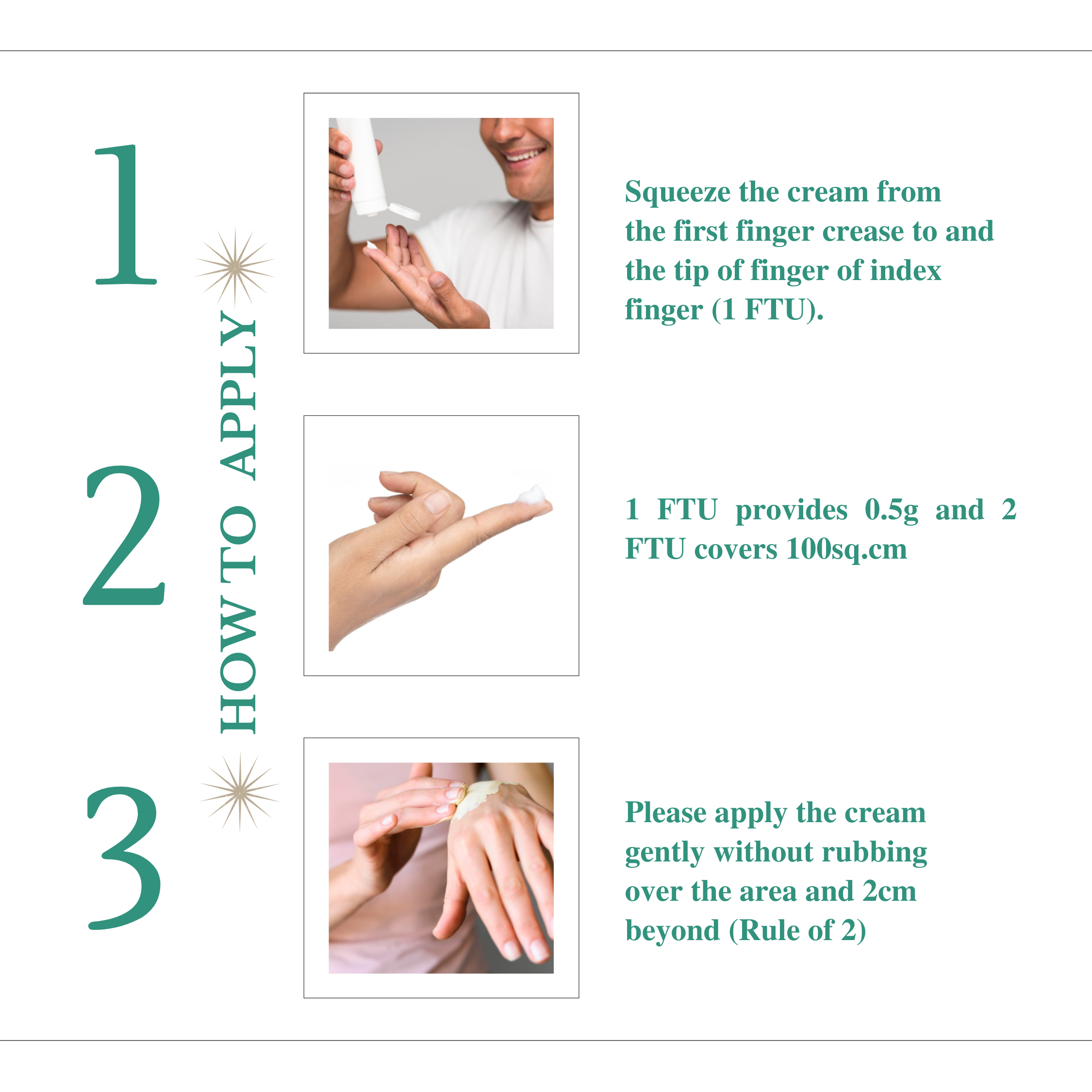 HOW TO APPLY

1

Squeeze the cream from the first finger crease to and the tip of finger of index finger (1 FTU).

2

1 FTU provides 0.5g and 2 FTU covers 100sq.cm

3

Please apply the cream gently without rubbing over the area and 2cm beyond (Rule of 2)